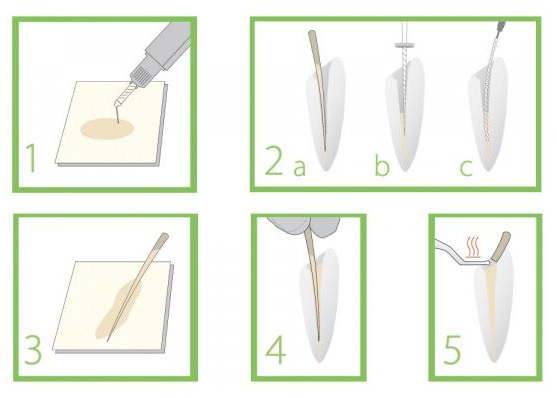 1

2 a b c

3

4

5