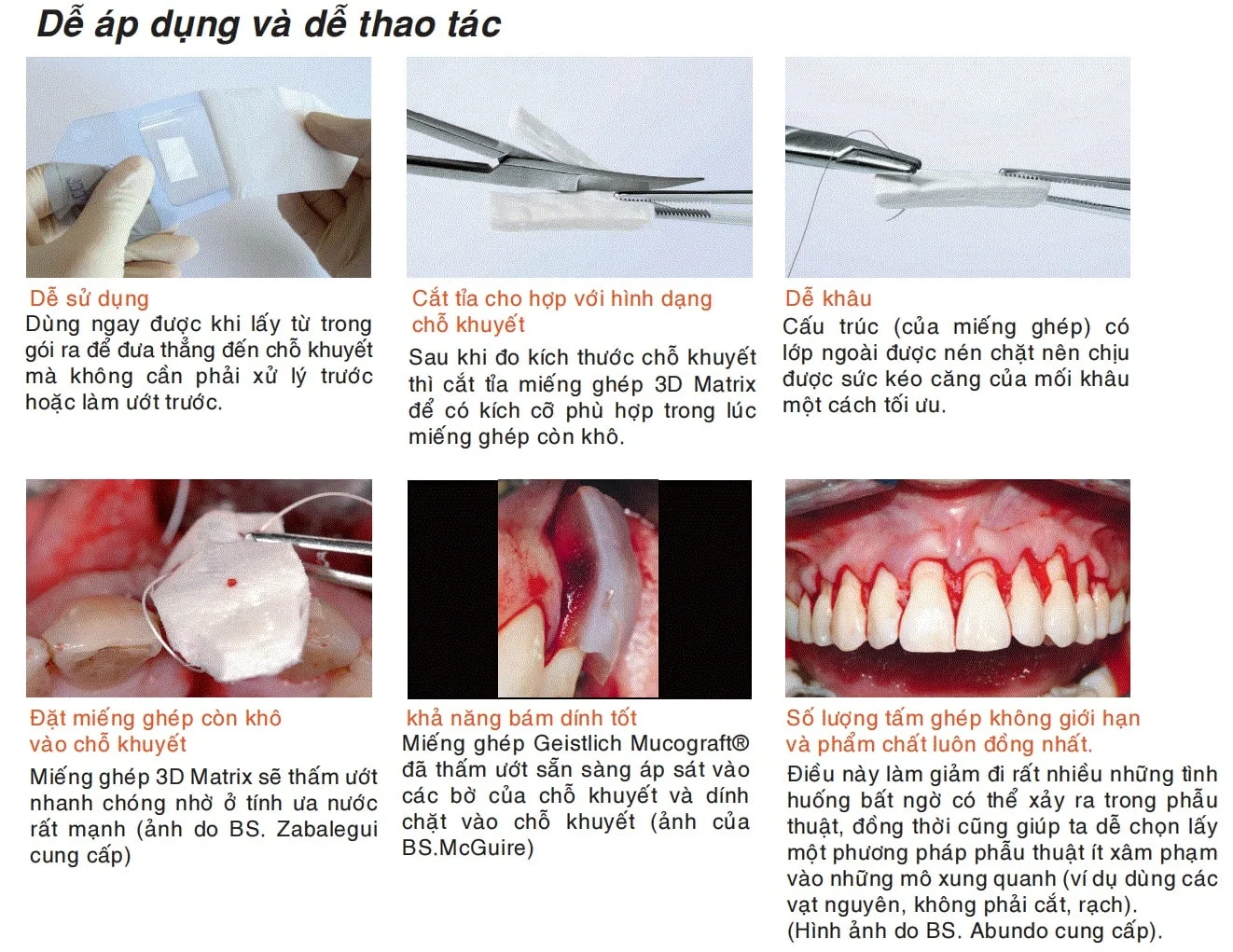 Dễ áp dụng và dễ thao tác

Dễ sử dụng
Dùng ngay được khi lấy từ trong gói ra để đưa thẳng đến chỗ khuyết mà không cần phải xử lý trước hoặc làm ướt trước.

Cắt tỉa cho hợp với hình dạng chỗ khuyết
Sau khi đo kích thước chỗ khuyết thì cắt tỉa miếng ghép 3D Matrix để có kích cỡ phù hợp trong lúc miếng ghép còn khô.

Dễ khâu
Cấu trúc (của miếng ghép) có lớp ngoài được nén chặt nên chịu được sức kéo căng của mối khâu một cách tối ưu.

Đặt miếng ghép còn khô vào chỗ khuyết
Miếng ghép 3D Matrix sẽ thấm ướt nhanh chóng nhờ ở tính ưa nước rất mạnh (ảnh do BS. Zabalegui cung cấp)

khả năng bám dính tốt
Miếng ghép Geistlich Mucograft® đã thấm ướt sẵn sàng áp sát vào các bờ của chỗ khuyết và dính chặt vào chỗ khuyết (ảnh của BS.McGuire)

Số lượng tấm ghép không giới hạn và phẩm chất luôn đồng nhất.
Điều này làm giảm đi rất nhiều những tình huống bất ngờ có thể xảy ra trong phẫu thuật, đồng thời cũng giúp ta dễ chọn lấy một phương pháp phẫu thuật ít xâm phạm vào những mô xung quanh (ví dụ dùng các vạt nguyên, không phải cắt, rạch).
(Hình ảnh do BS. Abundo cung cấp).